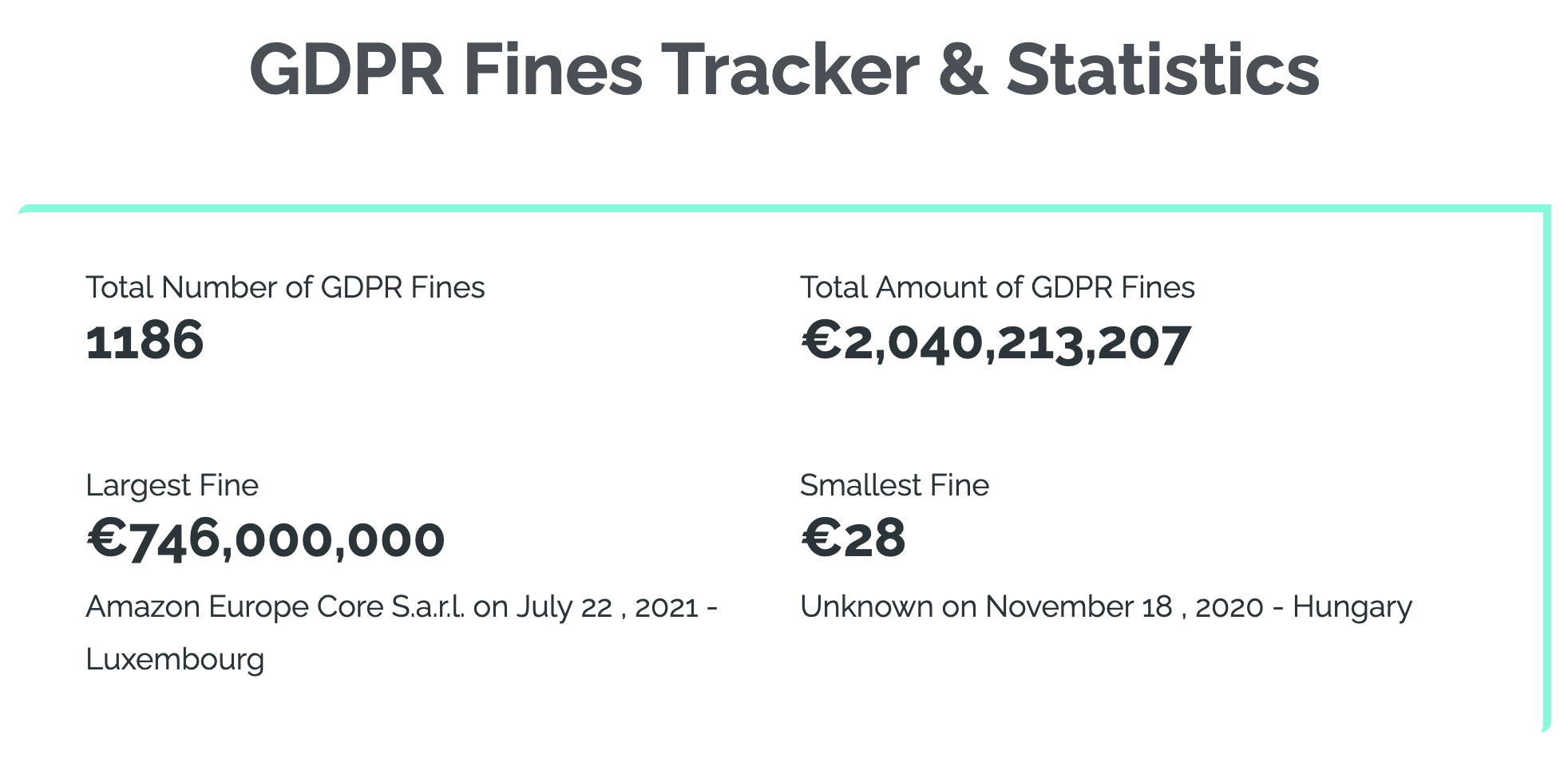 GDPR Fines Tracker & Statistics

Total Number of GDPR Fines
1186

Total Amount of GDPR Fines
€2,040,213,207

Largest Fine
€746,000,000
Amazon Europe Core S.a.r.l. on July 22 , 2021 - Luxembourg

Smallest Fine
€28
Unknown on November 18 , 2020 - Hungary